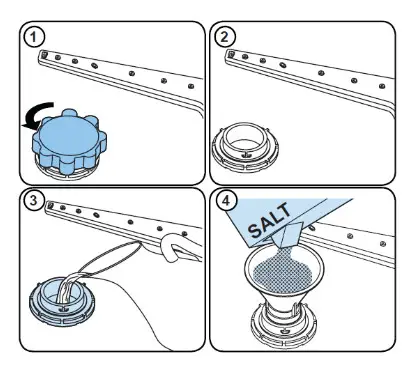 1

2

3

4

SALT