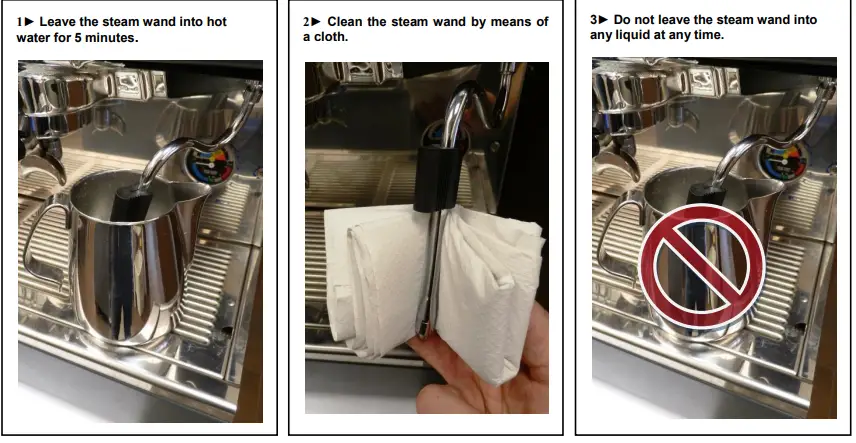 1► Leave the steam wand into hot water for 5 minutes.

2► Clean the steam wand by means of a cloth.

3► Do not leave the steam wand into any liquid at any time.