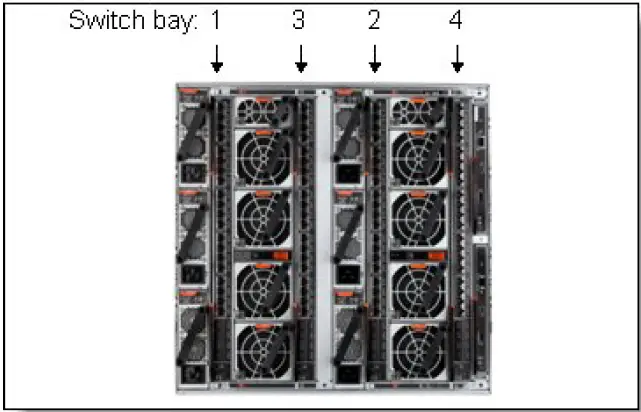 Switch bay: 1 3 2 4