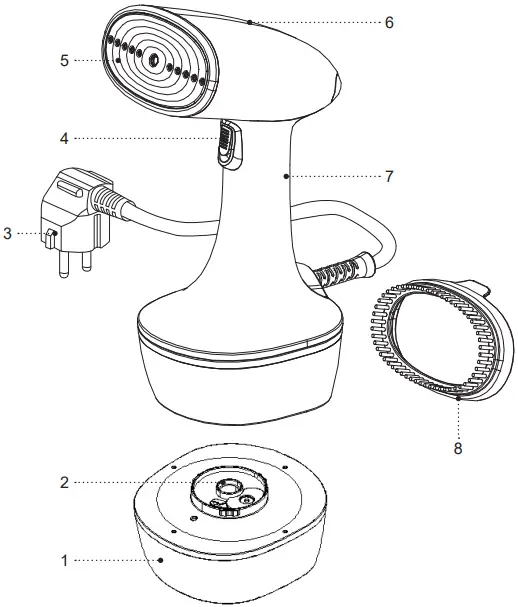 6
5
4
7
3
8
2
1