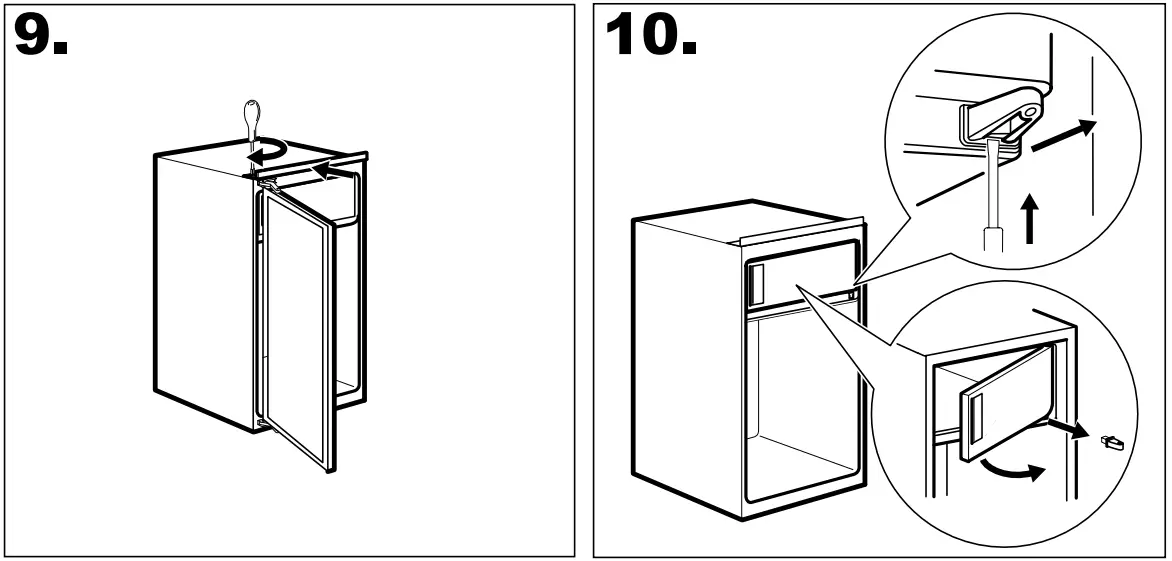 9.

10.