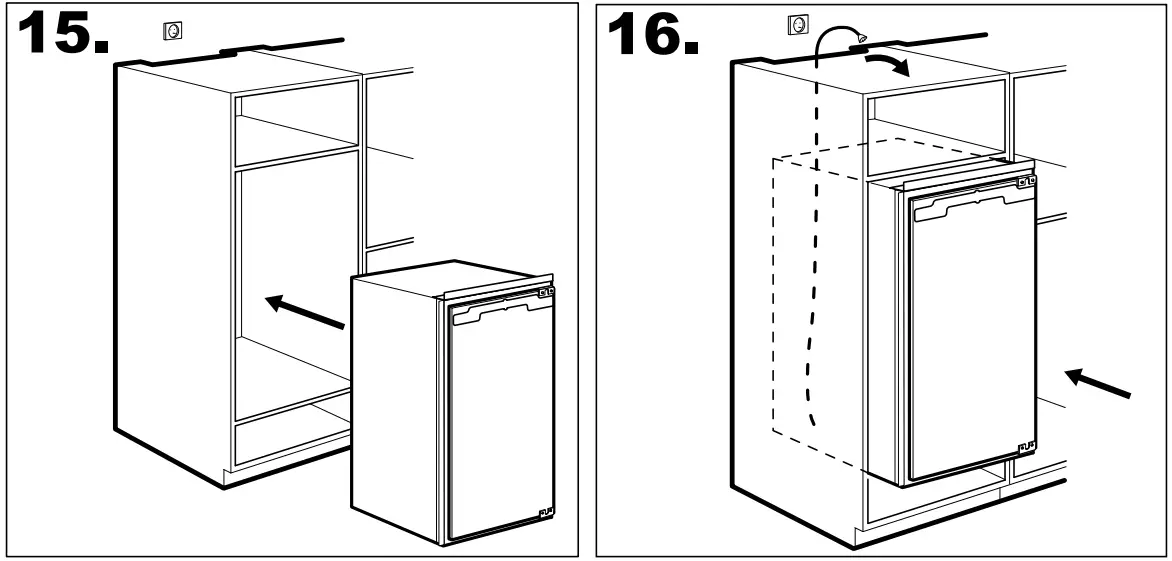 15.

16.