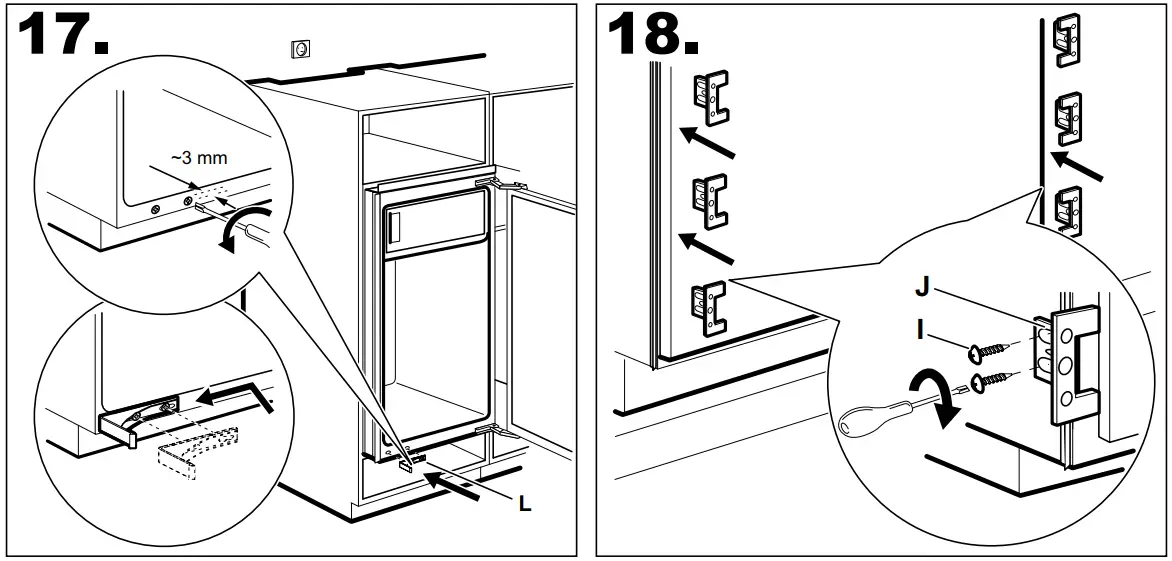 17.

~3 mm

L

18.

J

I