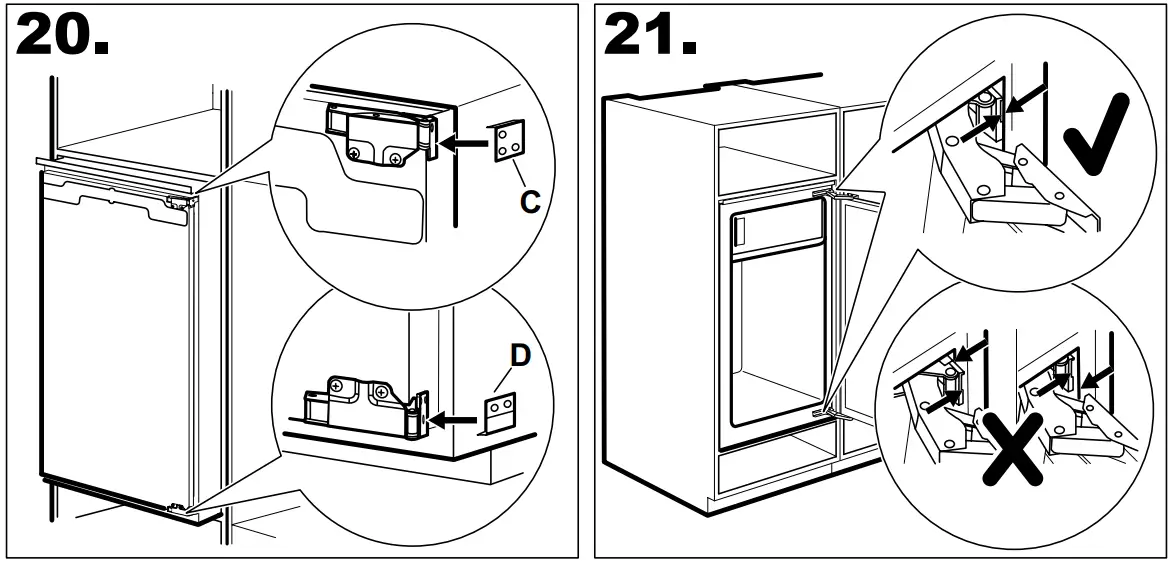 20.

C

D

21.