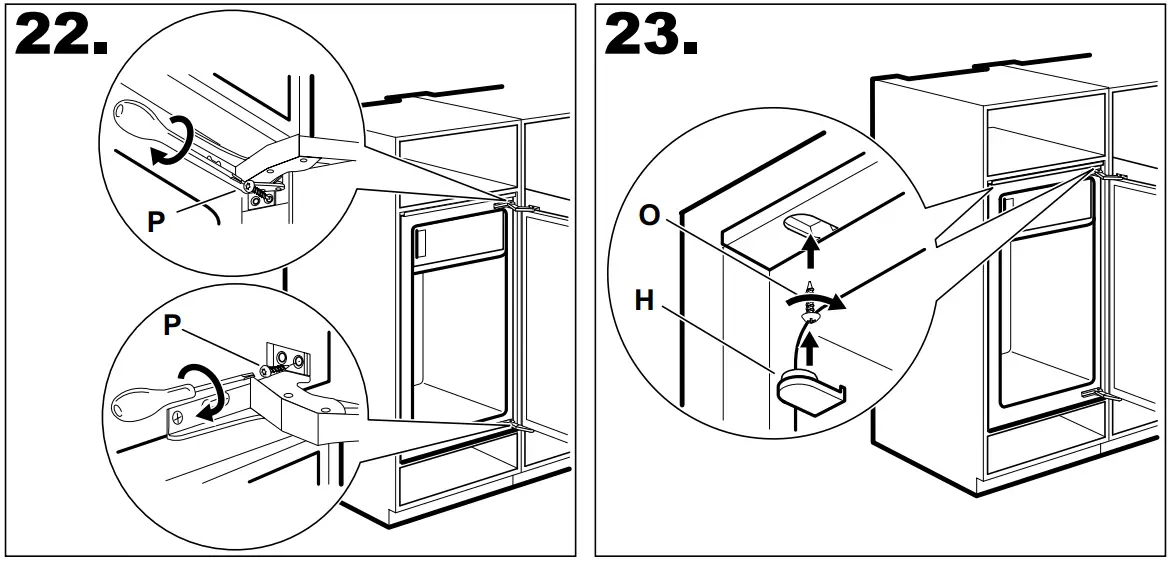 22.

P

P

23.

O

H