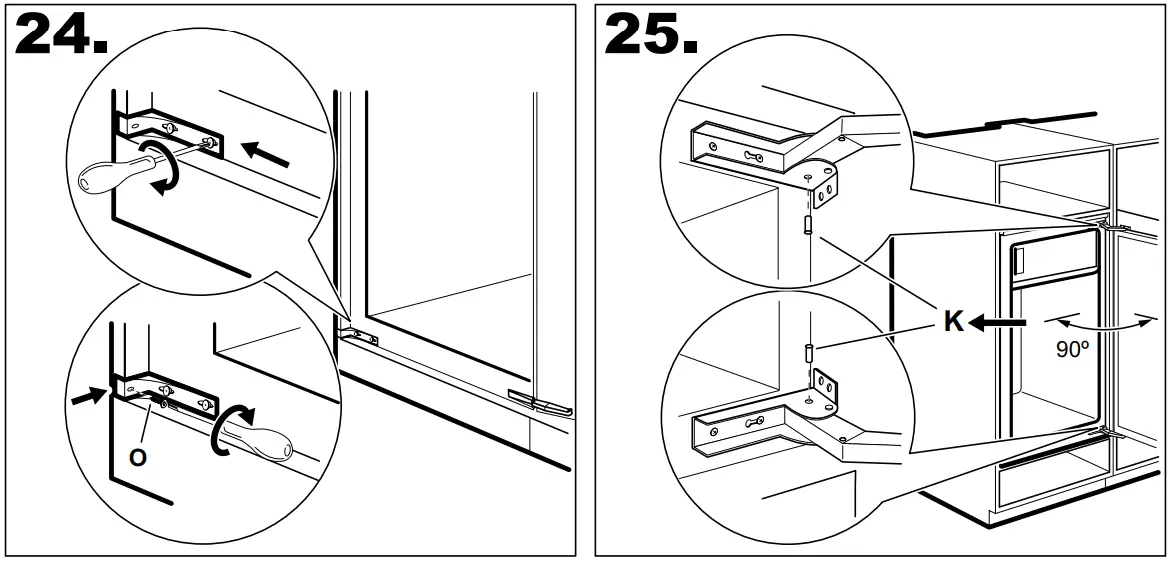 24.

O

25.

K

90º