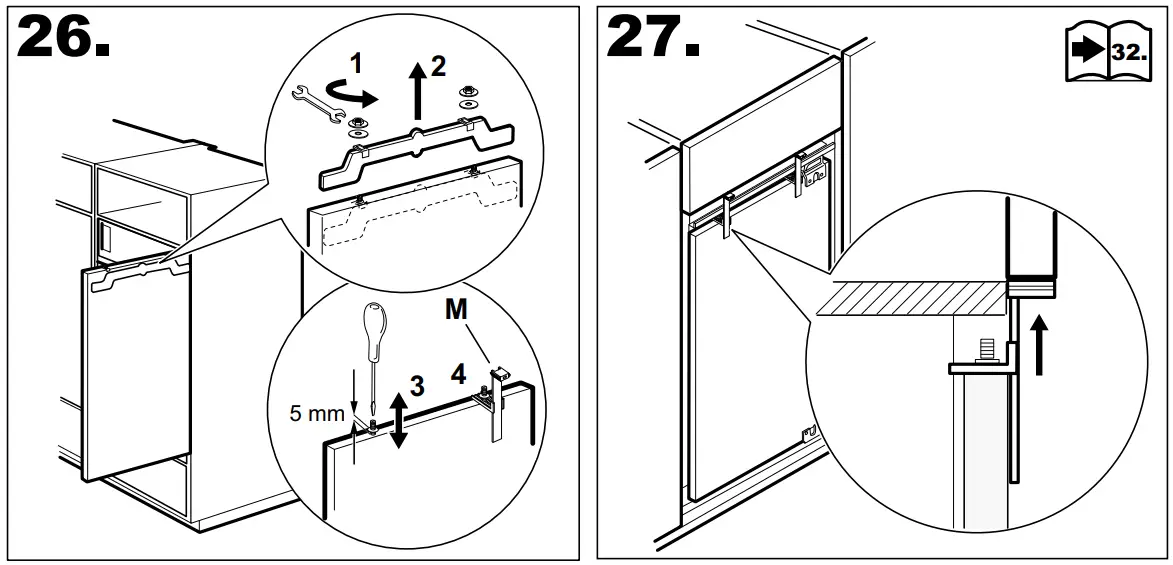 26.

1

2

M

3

4

5 mm

27.

32.