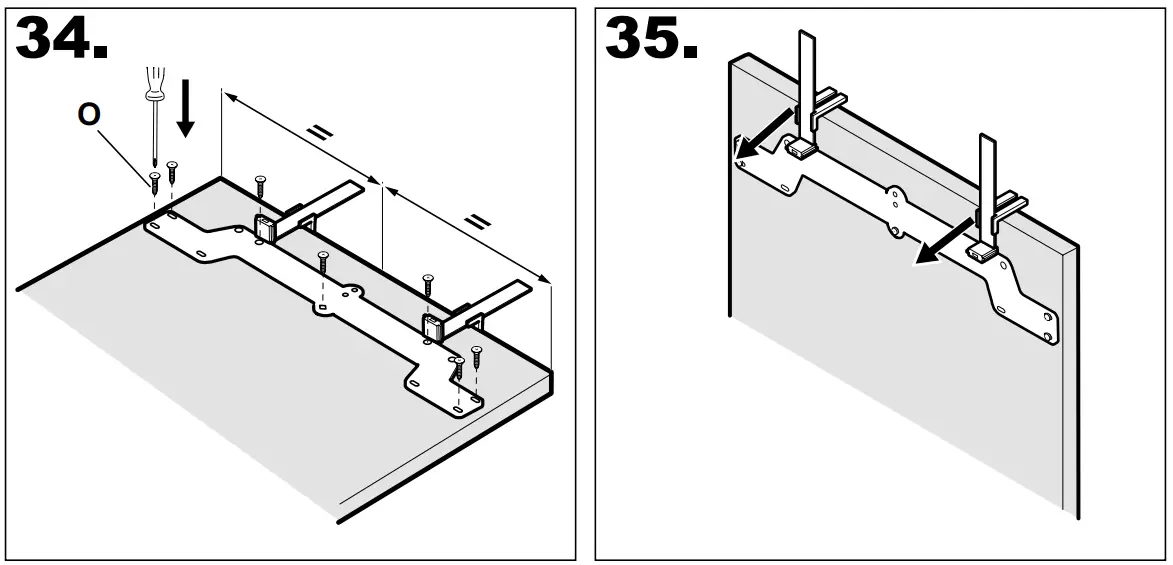 34.

O

=

=

35.