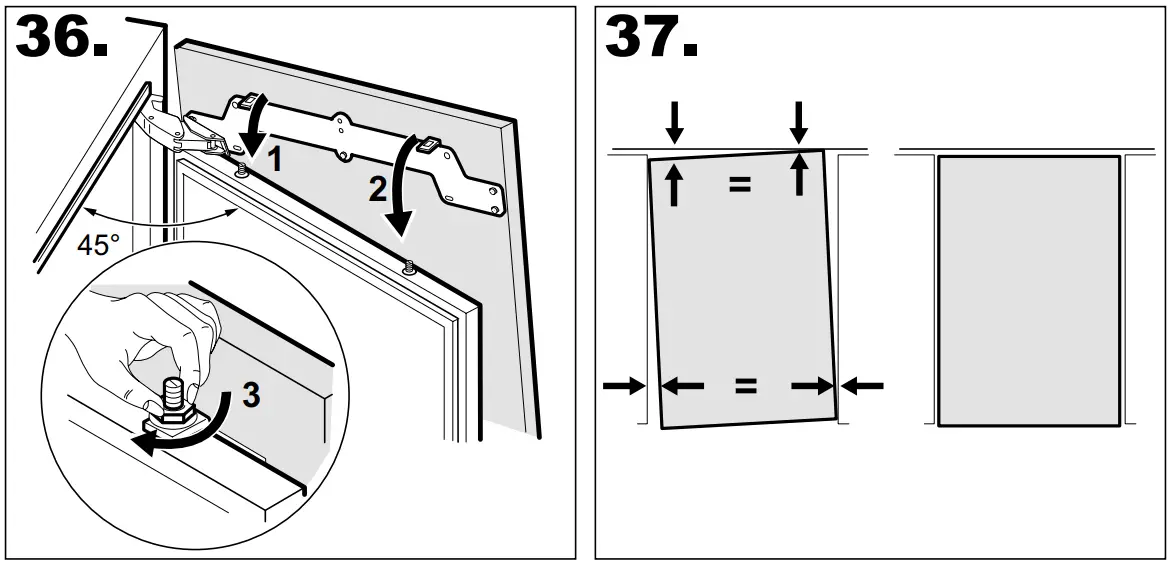 36.

1

2

45°

3

37.

=

=