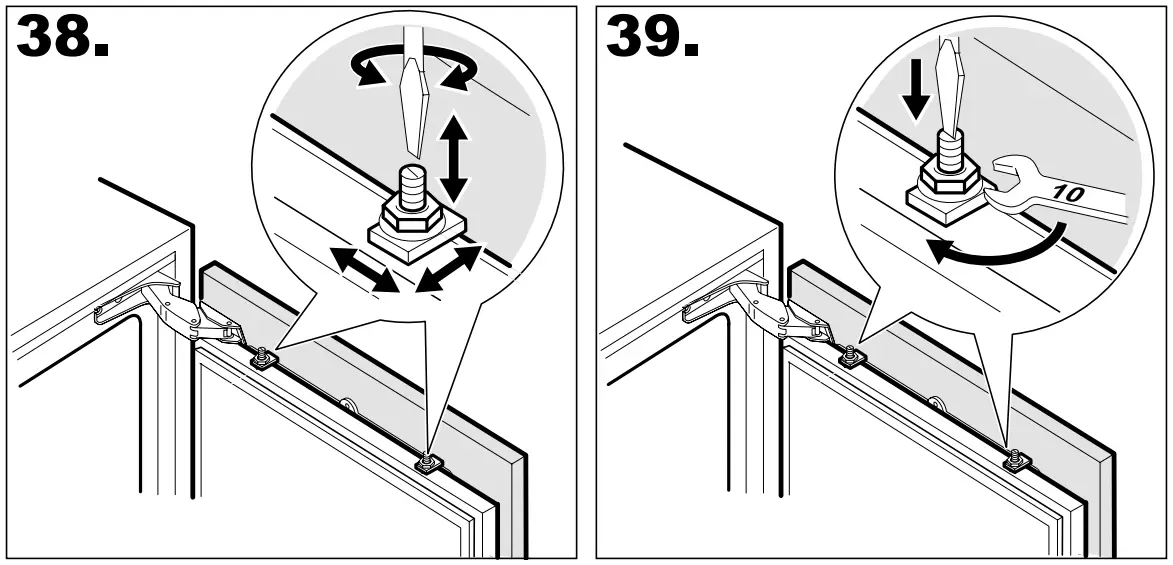 38.

39.

10