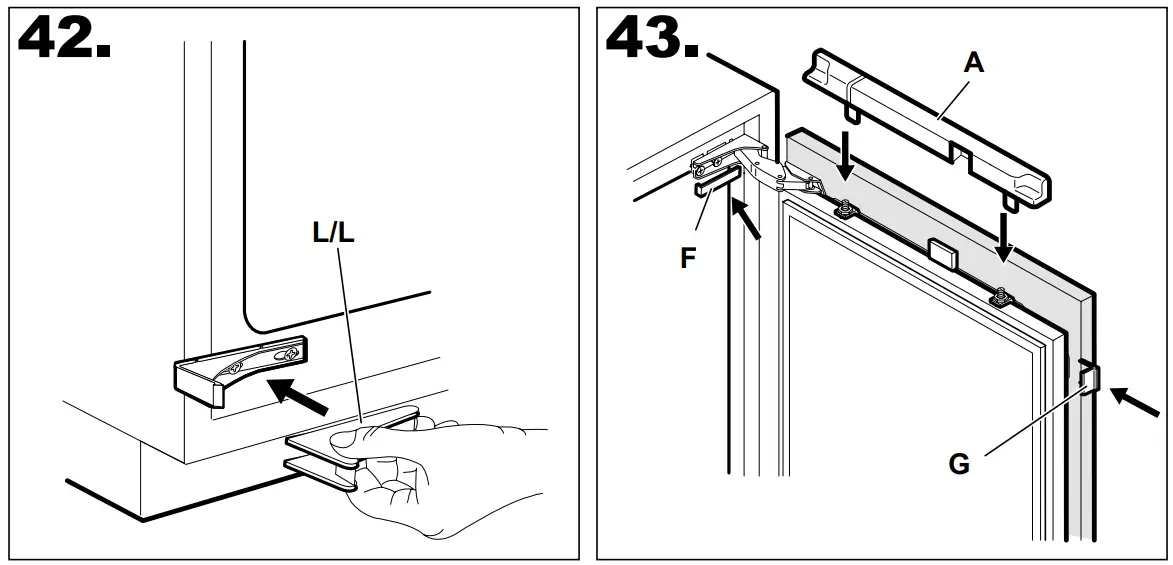 42.

L/L

43.

A

F

G