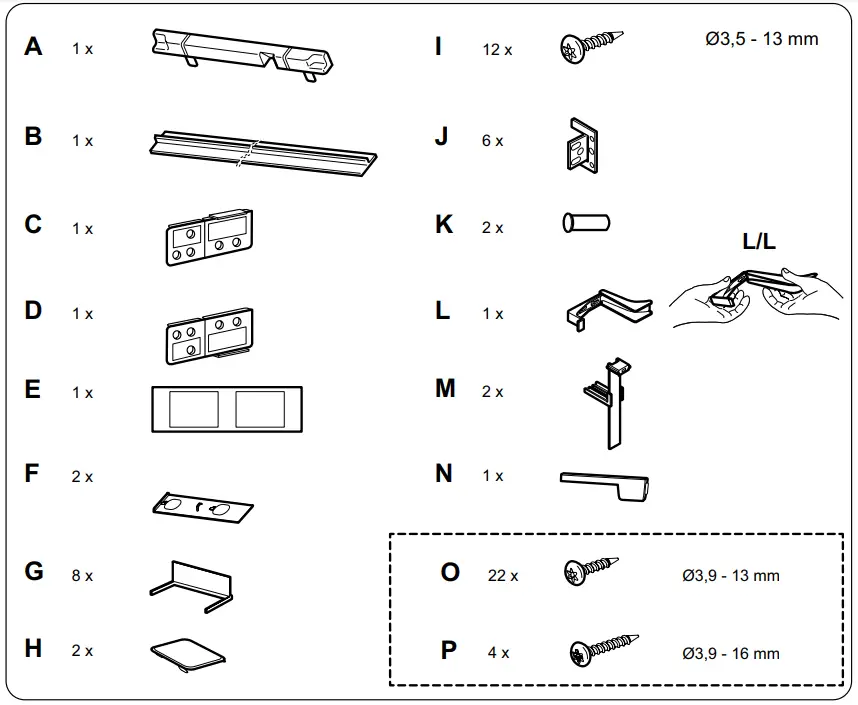 A 1 x

B 1 x

C 1 x

D 1 x

E 1 x

F 2 x

G 8 x

H 2 x

I 12 x Ø3,5 - 13 mm

J 6 x

K 2 x

L/L

L 1 x

M 2 x

N 1 x

O 22 x Ø3,9 - 13 mm

P 4 x Ø3,9 - 16 mm