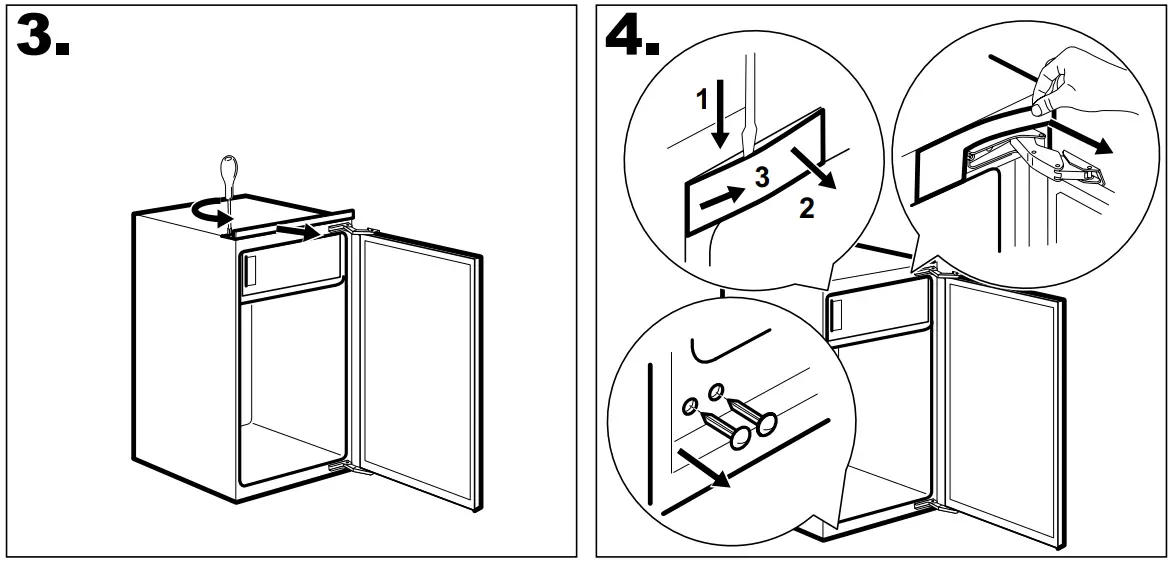 3.

4.

1

3

2