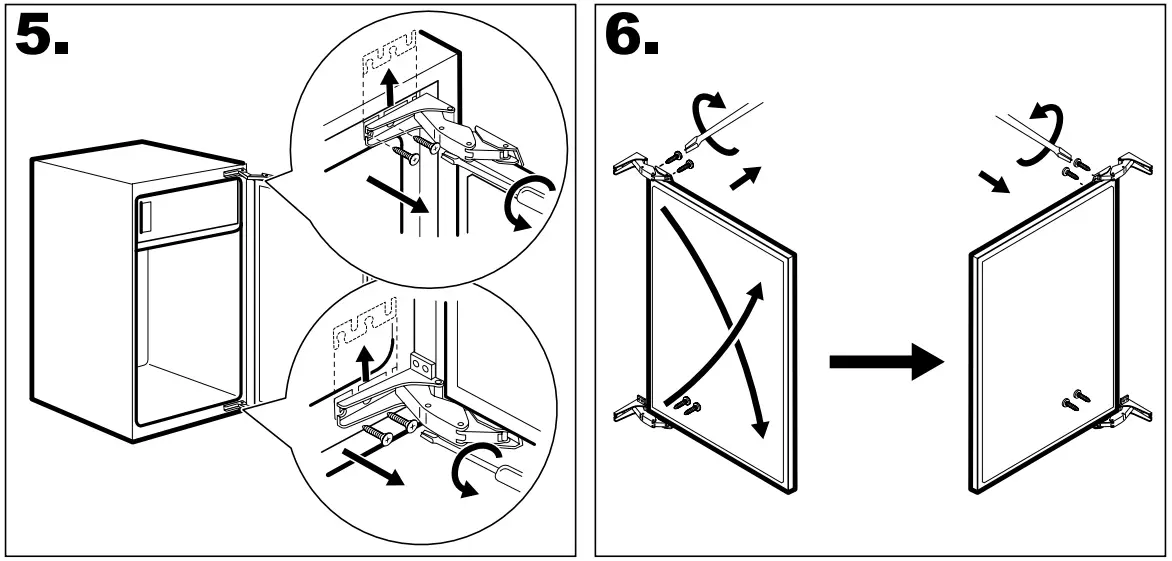 5.

6.