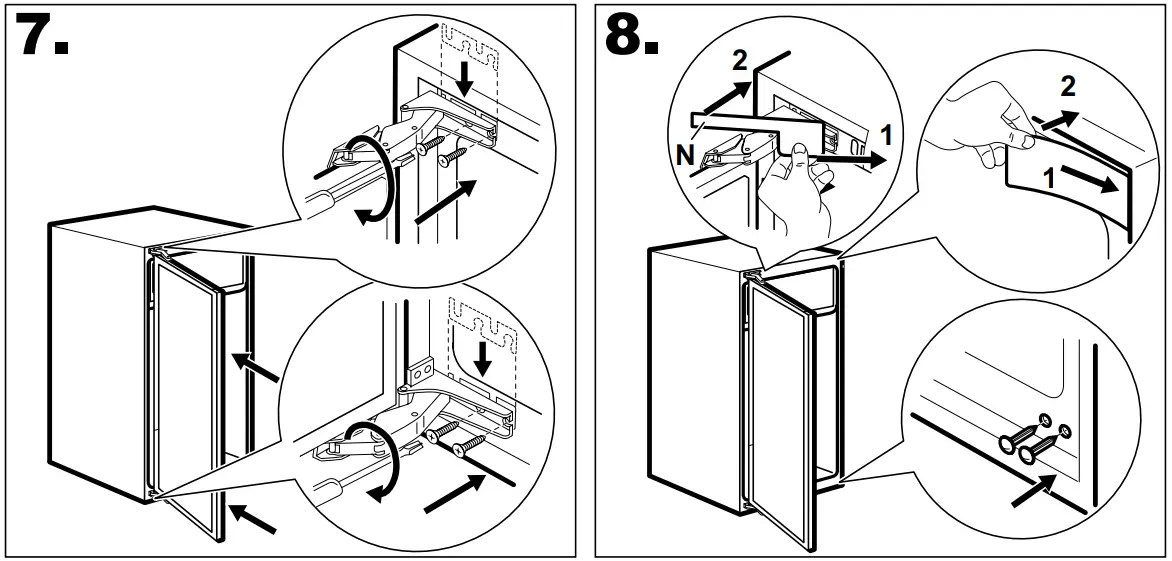 7.

8.

2
N
1

2
1