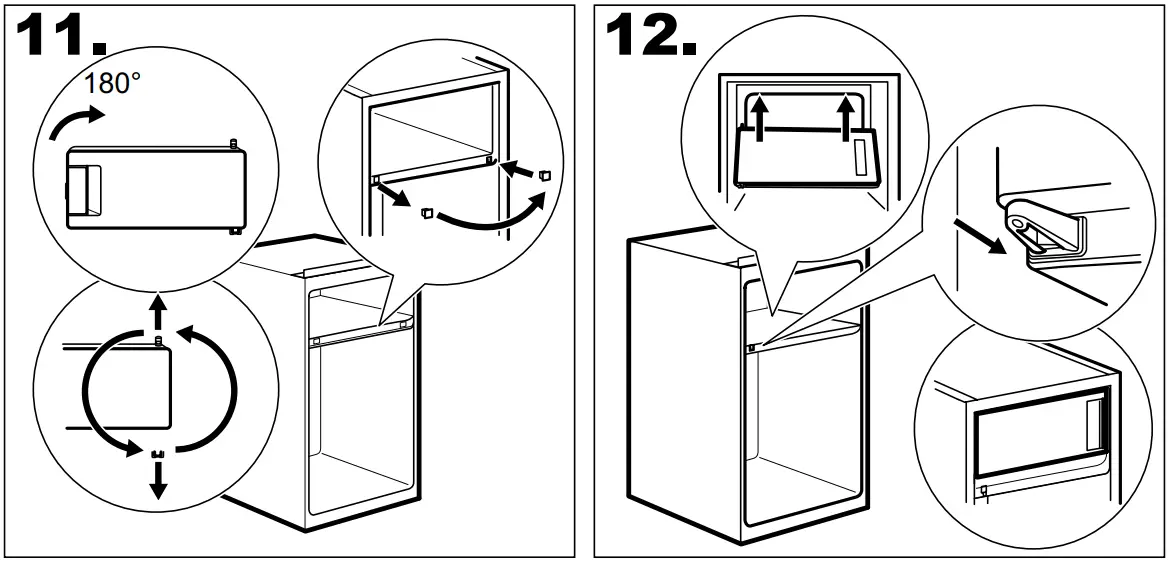 11.

180°

12.