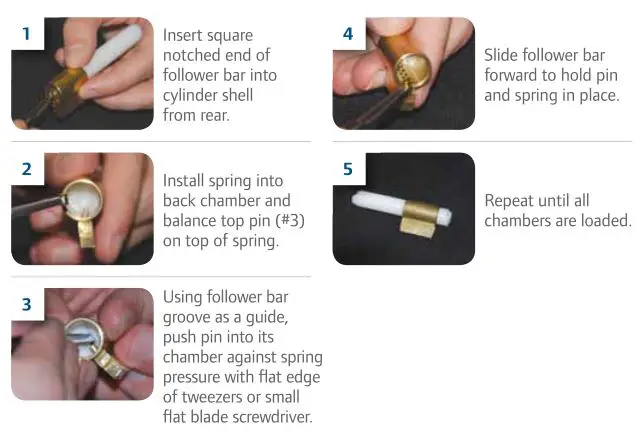 1

Insert square notched end of follower bar into cylinder shell from rear.

2

Install spring into back chamber and balance top pin (#3) on top of spring.

3

Using follower bar groove as a guide, push pin into its chamber against spring pressure with flat edge of tweezers or small flat blade screwdriver.

4

Slide follower bar forward to hold pin and spring in place.

5

Repeat until all chambers are loaded.