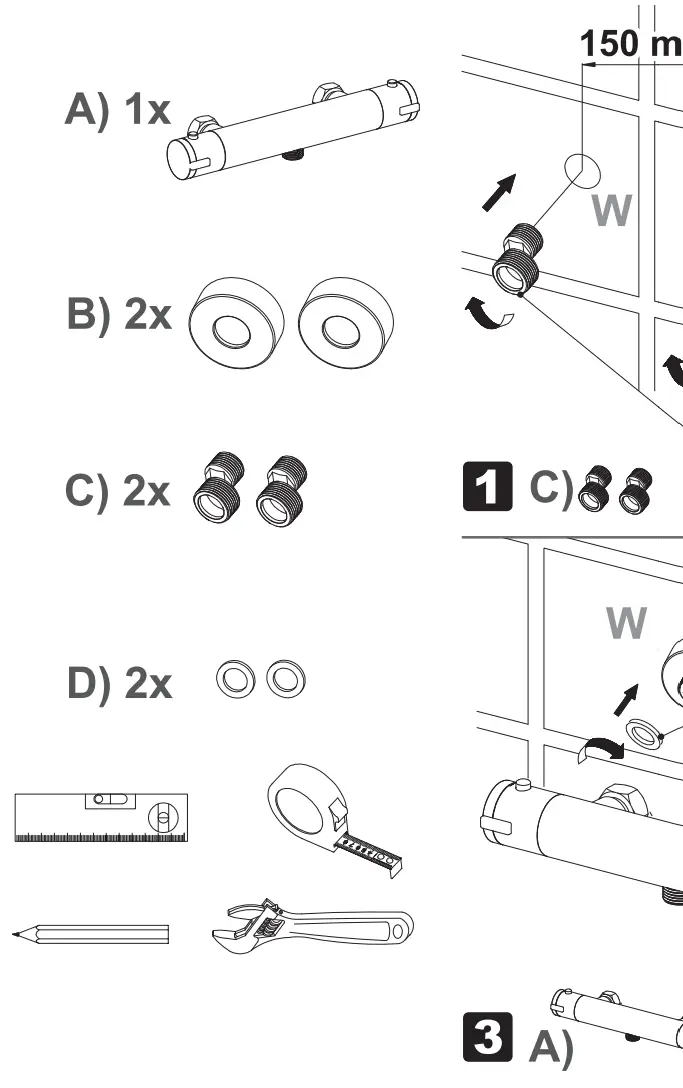 A) 1x

B) 2x

C) 2x

D) 2x

150 m

W

1 C)

W

3 A)