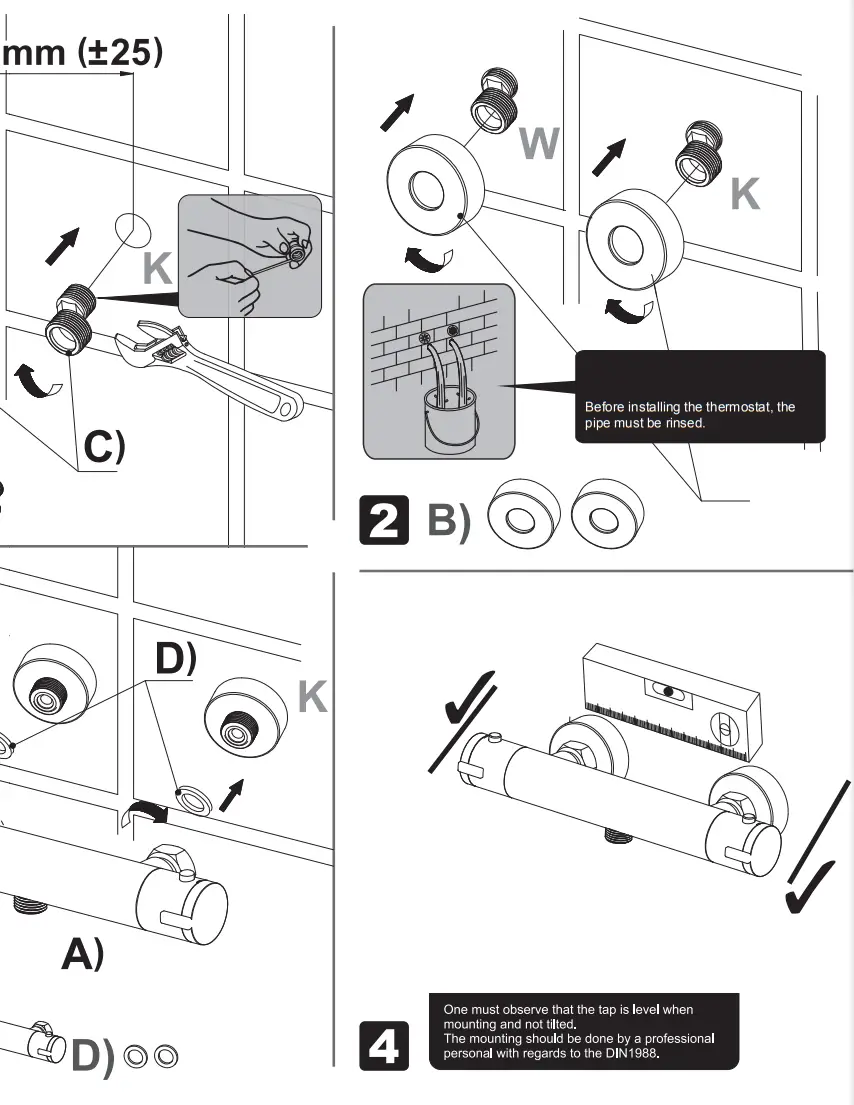 mm (±25)

K

C)

W

K

Before installing the thermostat, the pipe must be rinsed.

2 B)

D)

K

A)

D)

4

One must observe that the tap is level when mounting and not tilted.
The mounting should be done by a professional personal with regards to the DIN1988.