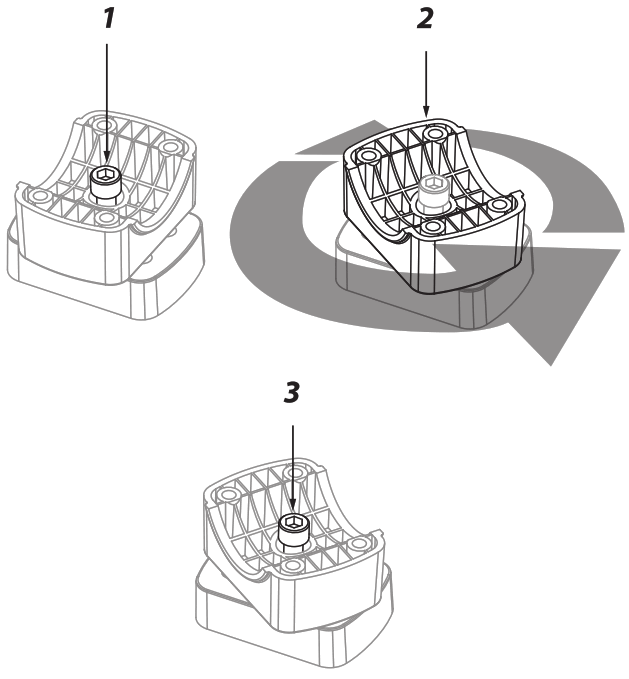 1

2

3