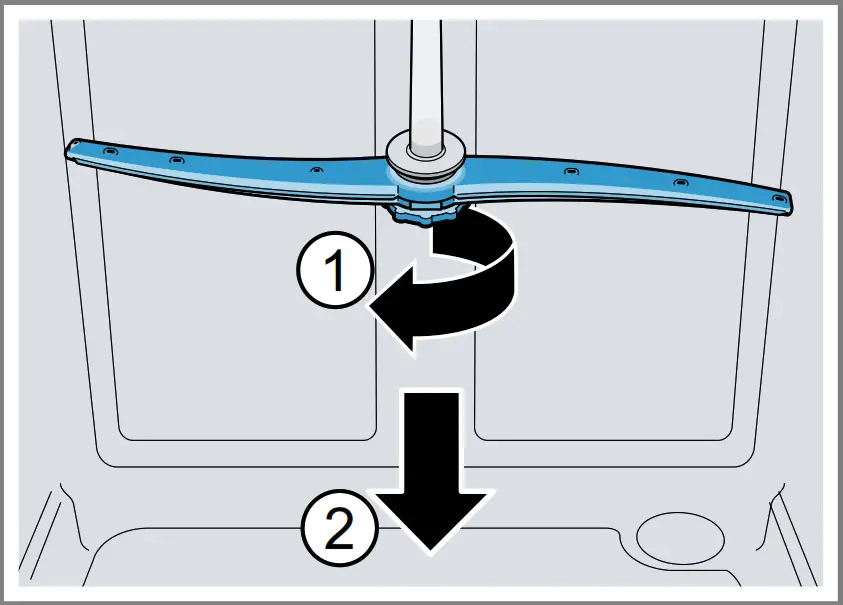 1

2