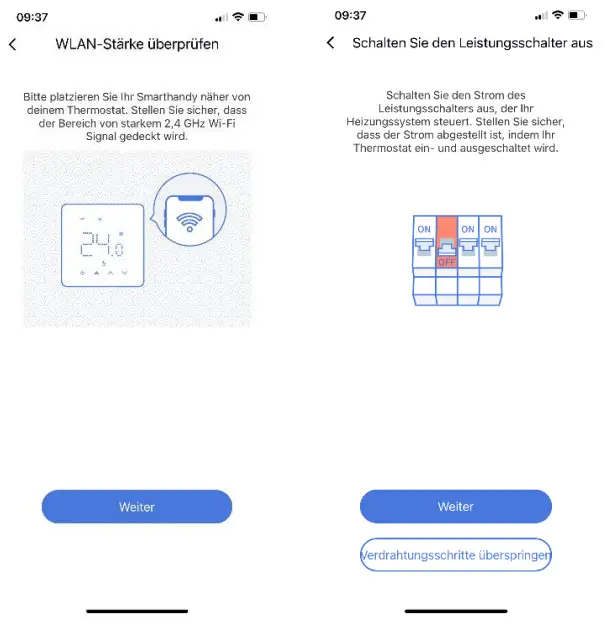 09:37

WLAN-Stärke überprüfen

Bitte platzieren Sie Ihr Smarthandy näher von deinem Thermostat. Stellen Sie sicher, dass der Bereich von starkem 2,4 GHz Wi-Fi Signal gedeckt wird.

24.0

Weiter

09:37

Schalten Sie den Leistungsschalter aus

Schalten Sie den Strom des Leistungsschalters aus, der Ihr Heizungssystem steuert. Stellen Sie sicher, dass der Strom abgestellt ist, indem Ihr Thermostat ein- und ausgeschaltet wird.

ON OFF ON ON

Weiter

Verdrahtungsschritte überspringen