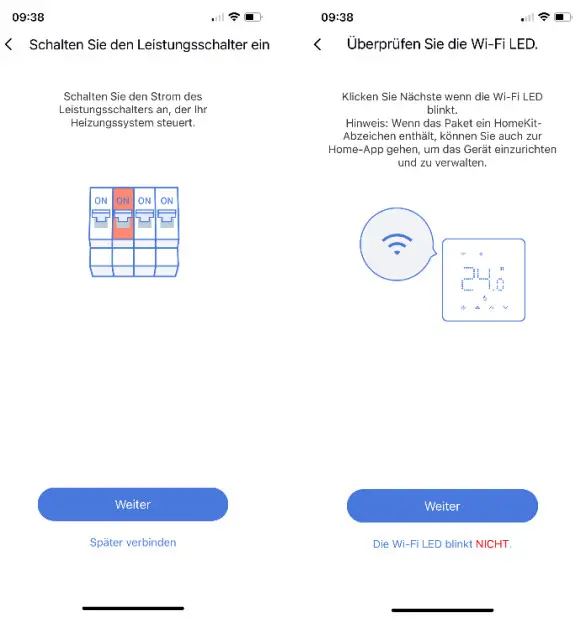 09:38

Schalten Sie den Leistungsschalter ein

Schalten Sie den Strom des Leistungsschalters an, der Ihr Heizungssystem steuert.

ON ON ON ON

Weiter

Später verbinden

09:38

Überprüfen Sie die Wi-Fi LED.

Klicken Sie Nächste wenn die Wi-Fi LED blinkt.
Hinweis: Wenn das Paket ein HomeKit-Abzeichen enthält, können Sie auch zur Home-App gehen, um das Gerät einzurichten und zu verwalten.

24.0

Weiter

Die Wi-Fi LED blinkt NICHT.