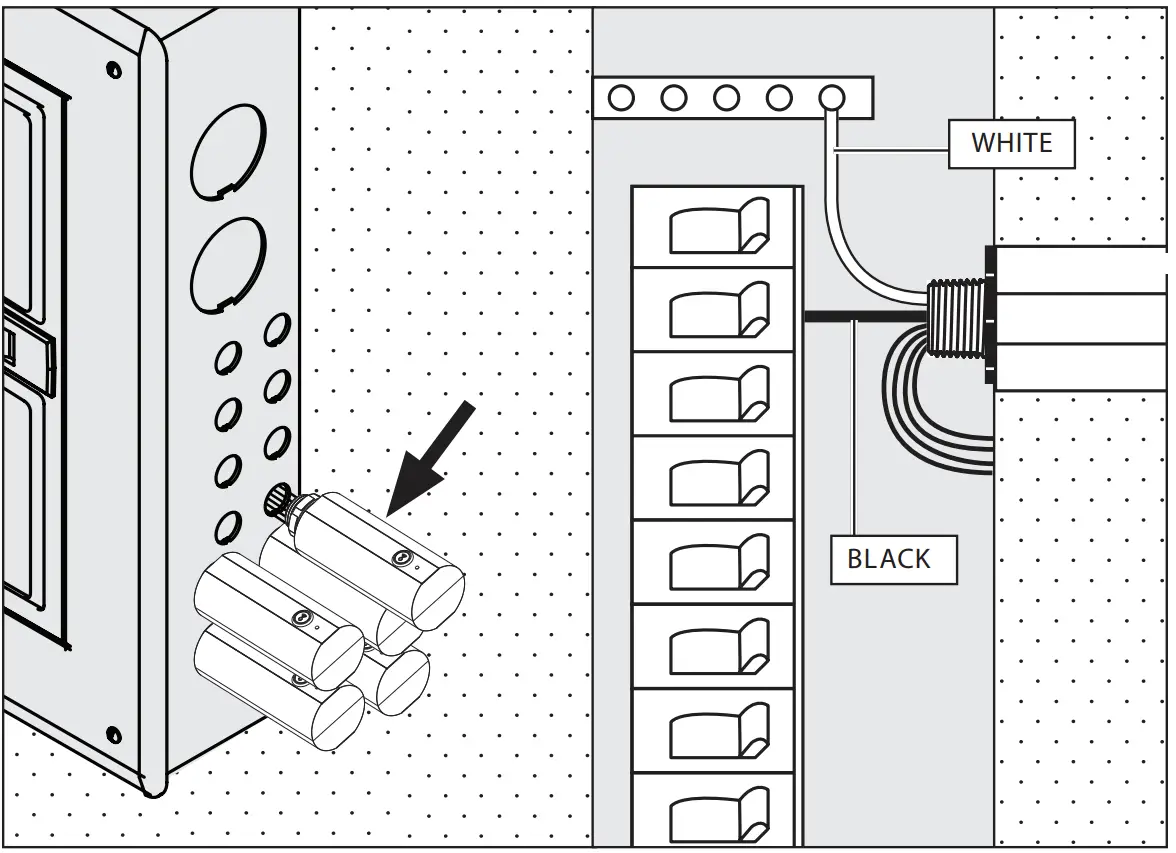 WHITE

BLACK