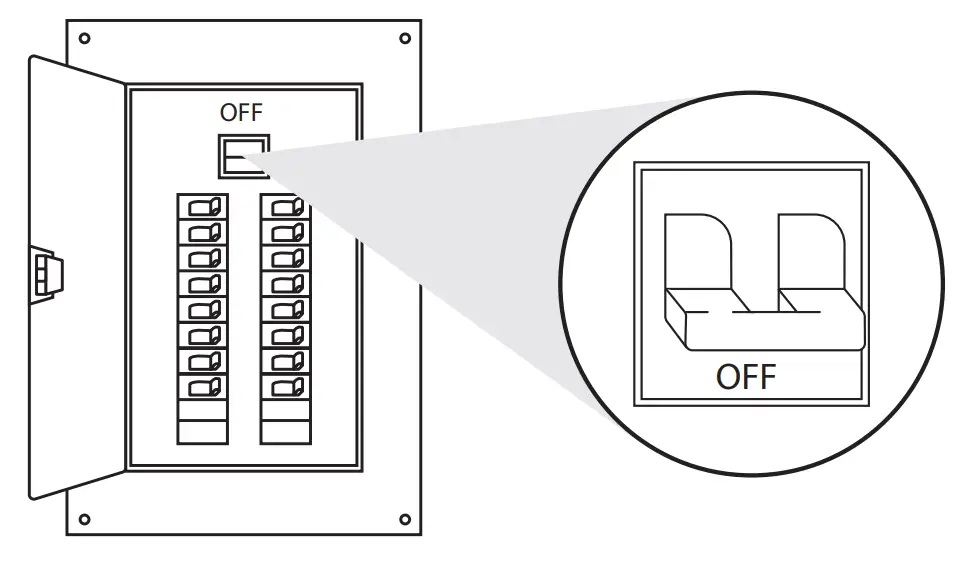 OFF

OFF