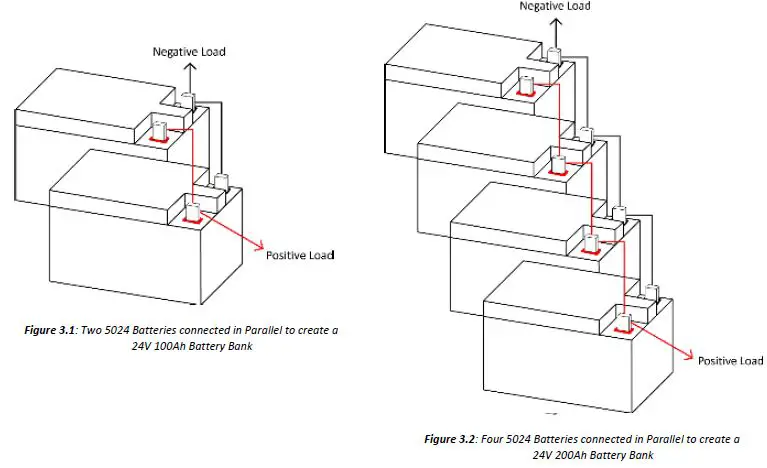 Negative Load

Positive Load

Figure 3.1: Two 5024 Batteries connected in Parallel to create a 24V 100Ah Battery Bank

Negative Load

Positive Load

Figure 3.2: Four 5024 Batteries connected in Parallel to create a 24V 200Ah Battery Bank