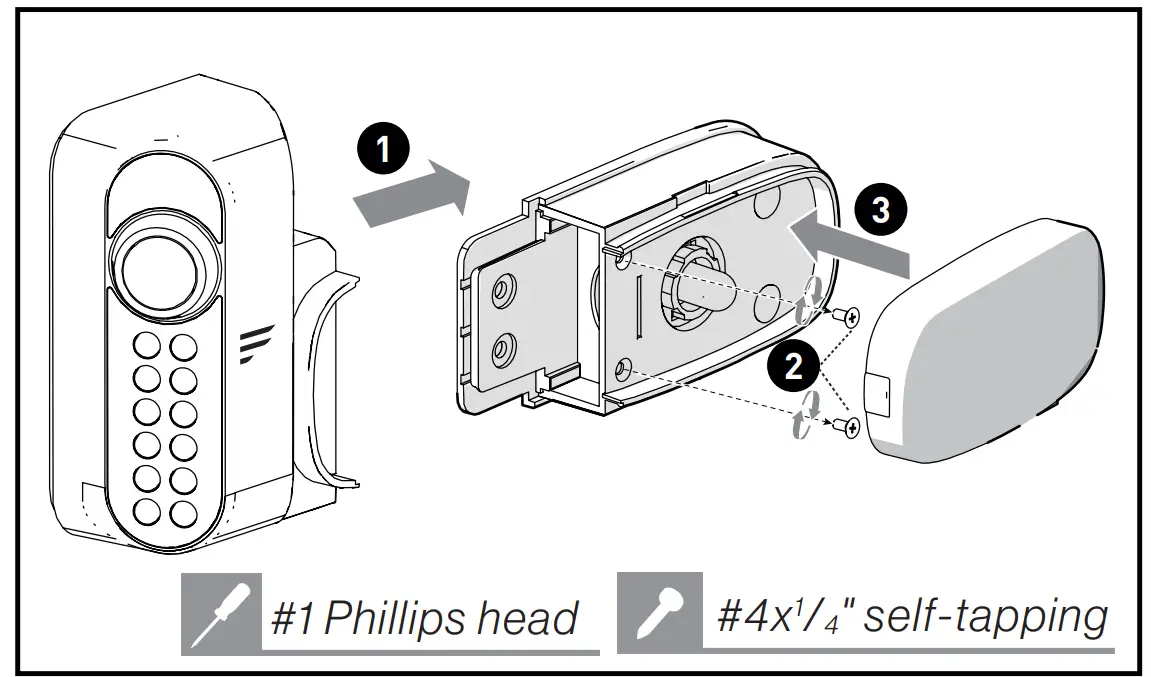 1

3

2

#1 Phillips head

#4x$^1/_4$" self-tapping