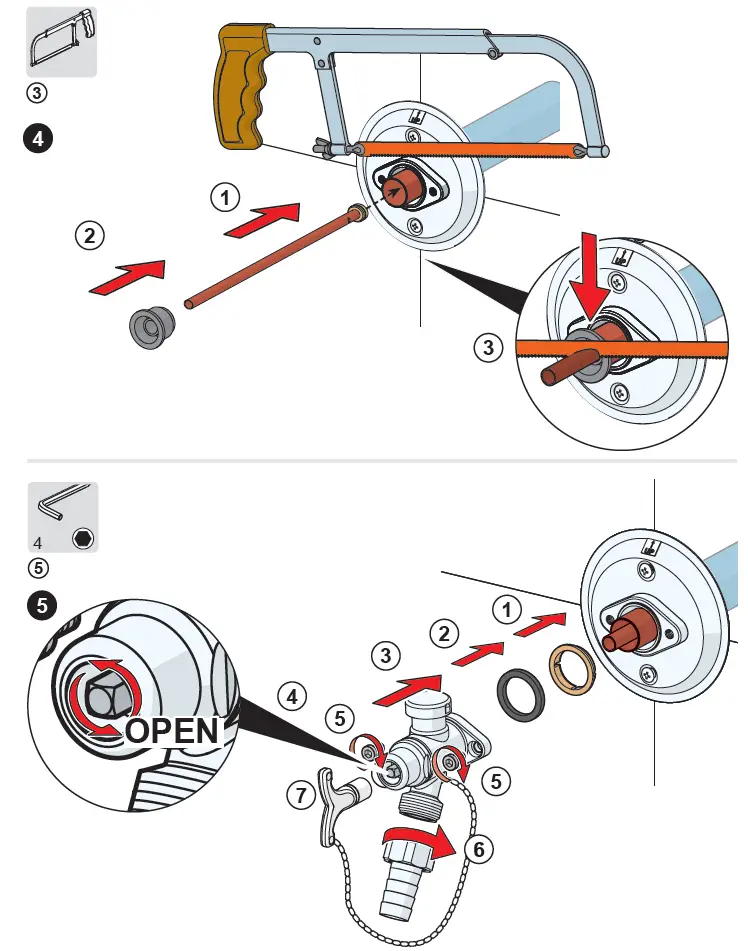 ③
4
①
②
③

4
⑤
5
①
②
③
④
⑤
OPEN
⑤
⑦
⑥