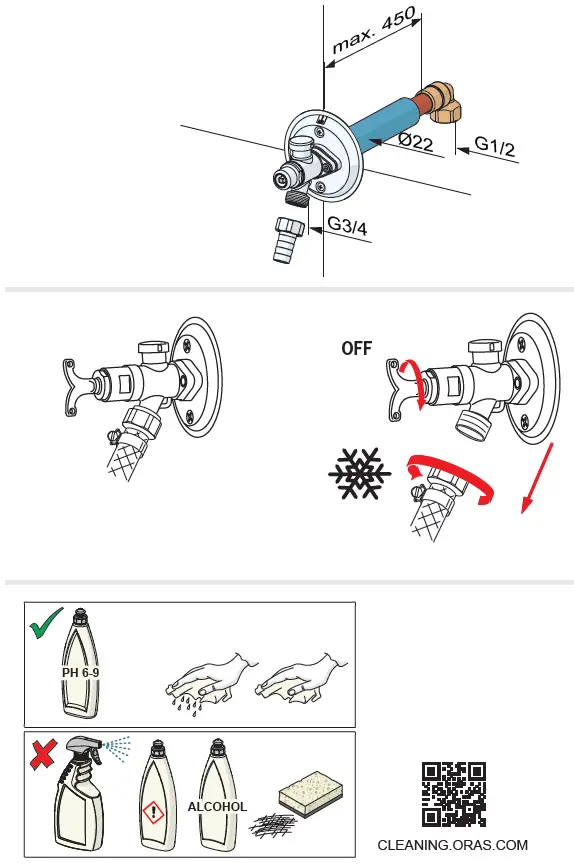 max. 450

Ø22

G1/2

G3/4

OFF

PH 6-9

ALCOHOL

CLEANING.ORAS.COM