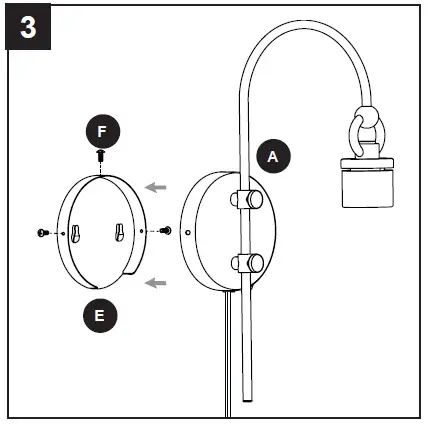 3

F

A

E