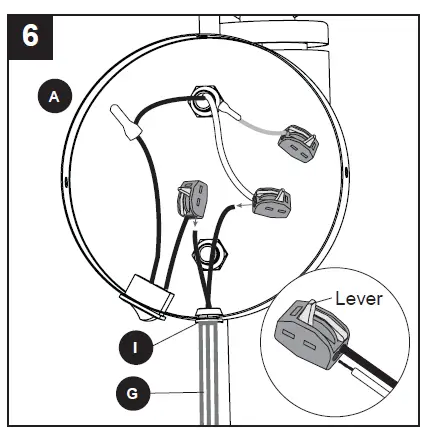 6

A

Lever

I

G