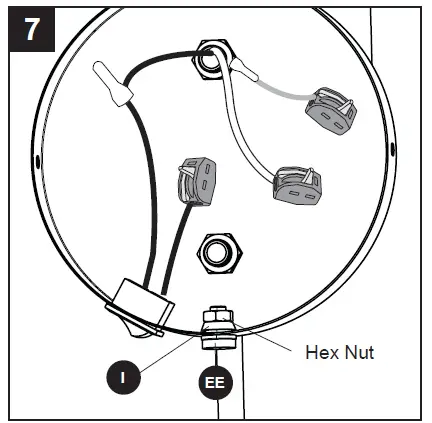 7

Hex Nut

I

EE