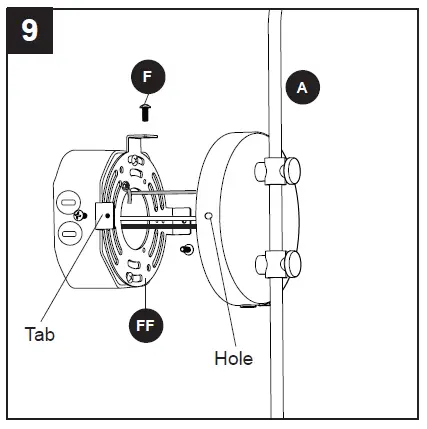 9

F

A

Tab

FF

Hole