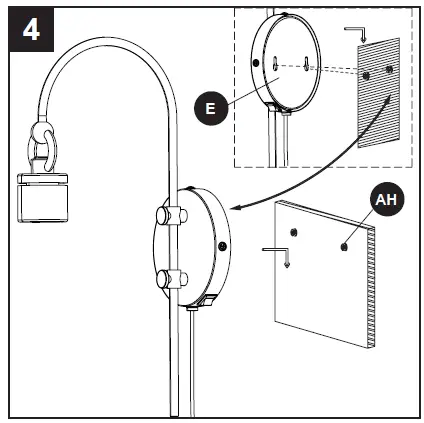 4

E

AH