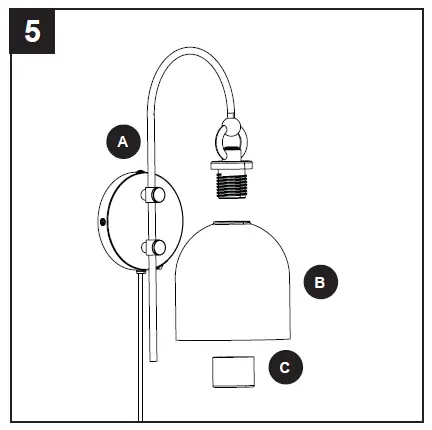 5

A

B

C