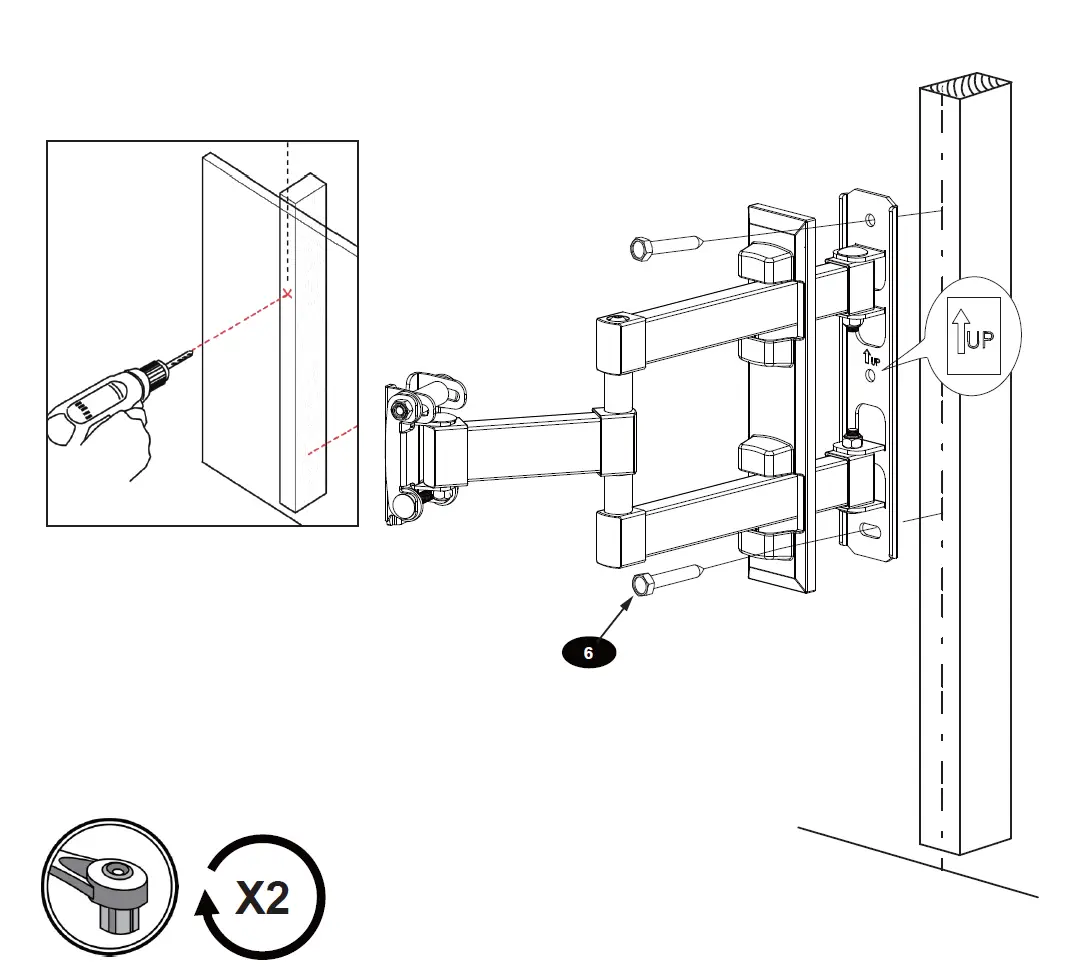 UP
UP
6
X2