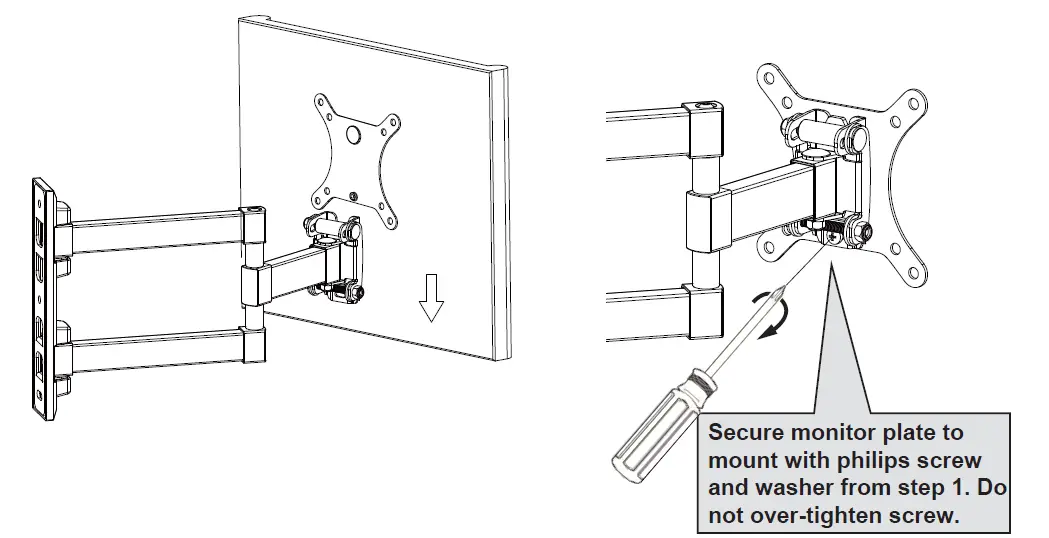 Secure monitor plate to mount with philips screw and washer from step 1. Do not over-tighten screw.