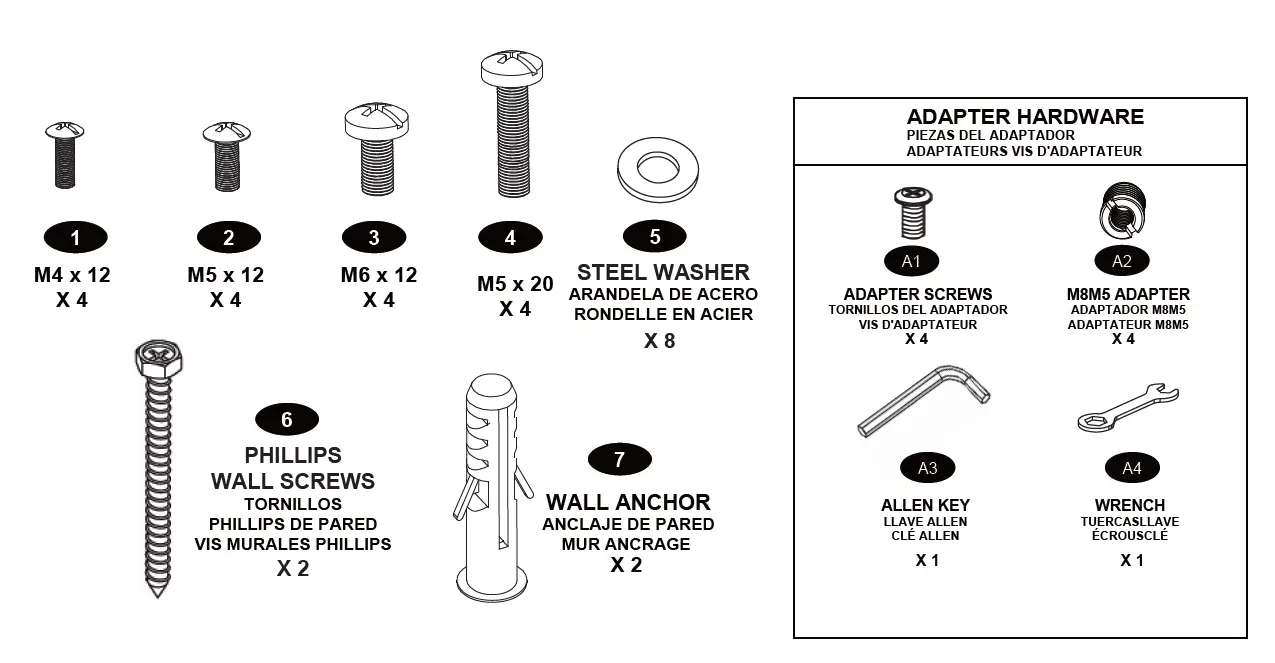 1
M4 x 12
X 4

2
M5 x 12
X 4

3
M6 x 12
X 4

4
M5 x 20
X 4

5
STEEL WASHER
ARANDELA DE ACERO
RONDELLE EN ACIER
X 8

6
PHILLIPS
WALL SCREWS
TORNILLOS
PHILLIPS DE PARED
VIS MURALES PHILLIPS
X 2

7
WALL ANCHOR
ANCLAJE DE PARED
MUR ANCRAGE
X 2

ADAPTER HARDWARE
PIEZAS DEL ADAPTADOR
ADAPTATEURS VIS D'ADAPTATEUR

A1
ADAPTER SCREWS
TORNILLOS DEL ADAPTADOR
VIS D'ADAPTATEUR
X 4

A2
M8M5 ADAPTER
ADAPTADOR M8M5
ADAPTATEUR M8M5
X 4

A3
ALLEN KEY
LLAVE ALLEN
CLÉ ALLEN
X 1

A4
WRENCH
TUERCASLLAVE
ÉCROUSCLÉ
X 1