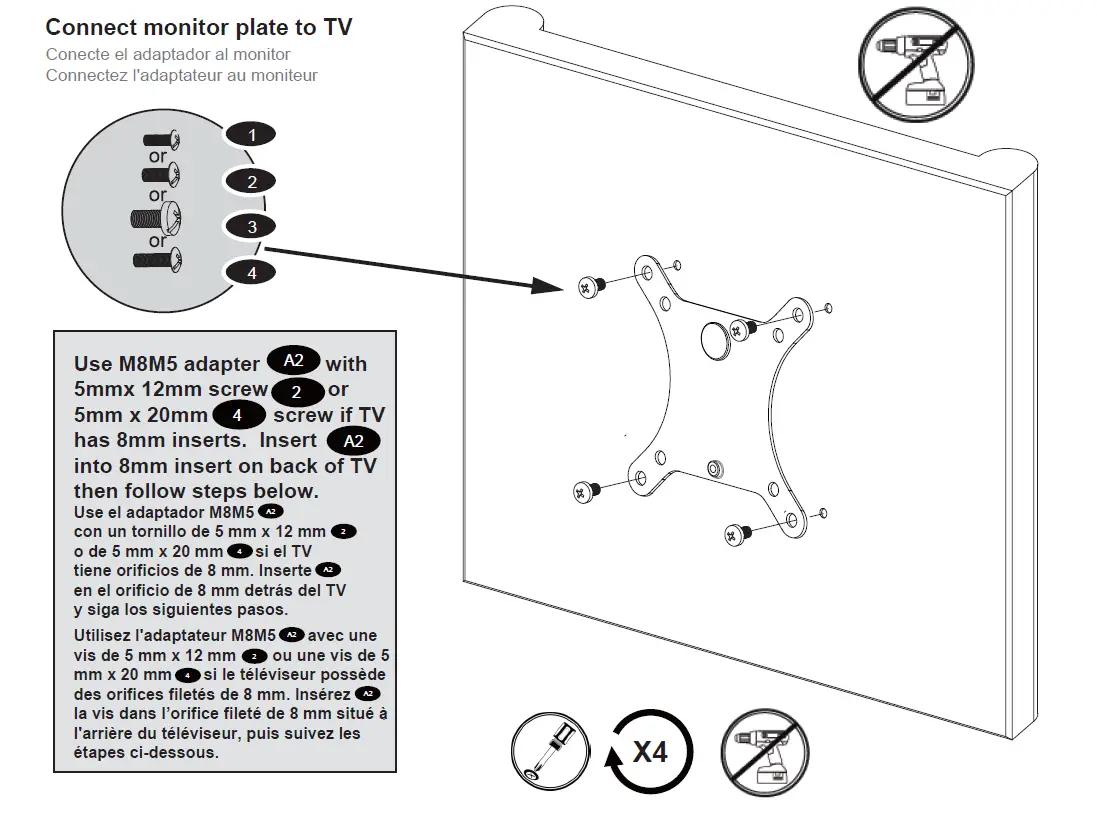 Connect monitor plate to TV
Conecte el adaptador al monitor
Connectez l'adaptateur au moniteur

1
or
2
or
3
or
4

Use M8M5 adapter A2 with 5mmx 12mm screw 2 or 5mm x 20mm 4 screw if TV has 8mm inserts. Insert A2 into 8mm insert on back of TV then follow steps below.
Use el adaptador M8M5 A2 con un tornillo de 5 mm x 12 mm 2 o de 5 mm x 20 mm 4 si el TV tiene orificios de 8 mm. Inserte A2 en el orificio de 8 mm detrás del TV y siga los siguientes pasos.
Utilisez l'adaptateur M8M5 A2 avec une vis de 5 mm x 12 mm 2 ou une vis de 5 mm x 20 mm 4 si le téléviseur possède des orifices filetés de 8 mm. Insérez A2 la vis dans l'orifice fileté de 8 mm situé à l'arrière du téléviseur, puis suivez les étapes ci-dessous.

X4