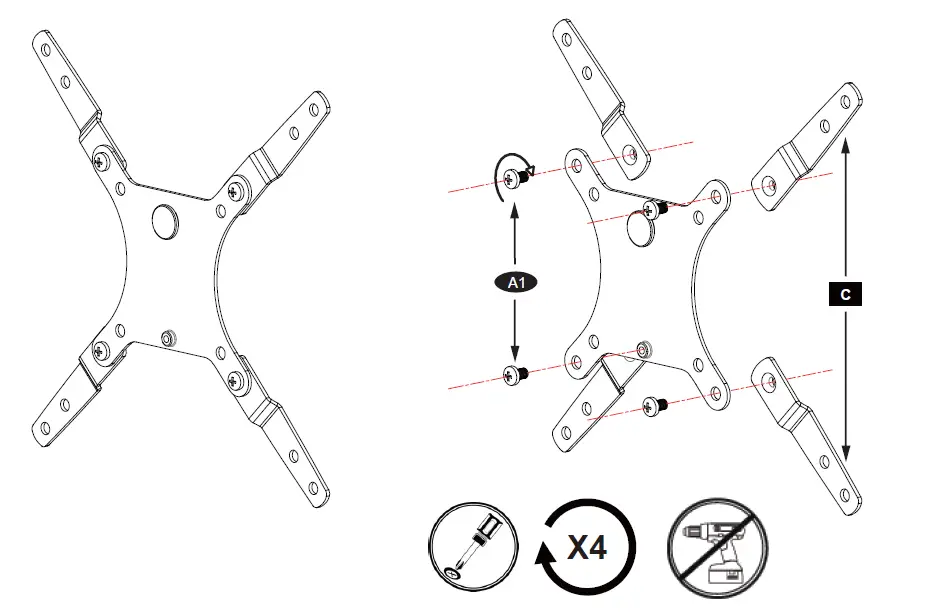 A1
C
X4