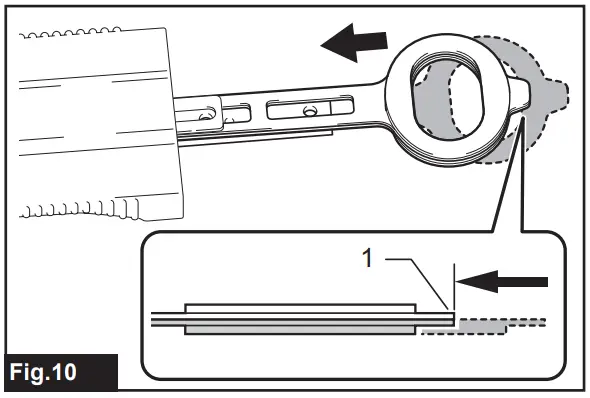 1

Fig.10