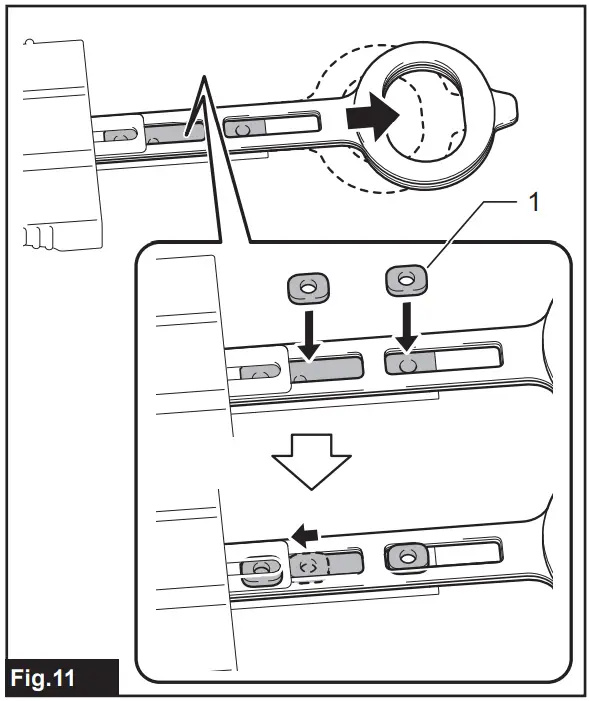 1

Fig.11