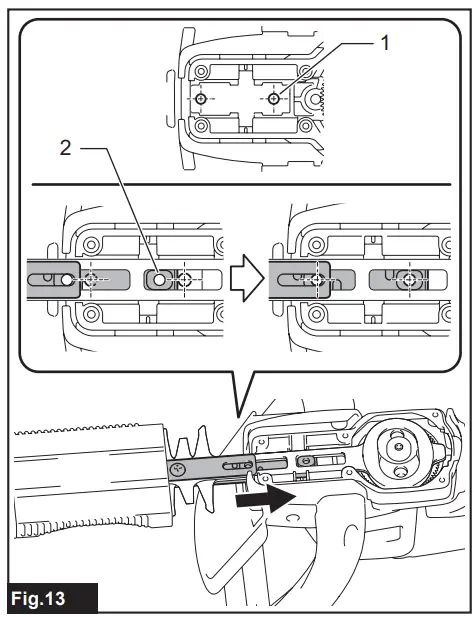 1

2

Fig.13