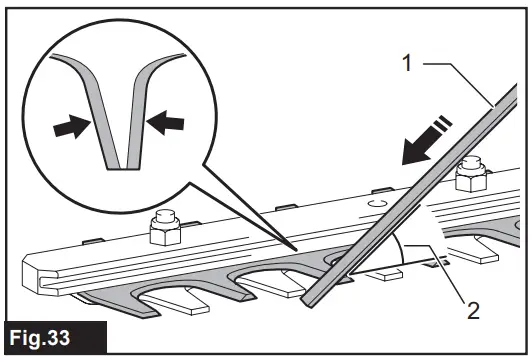 1
2
Fig.33