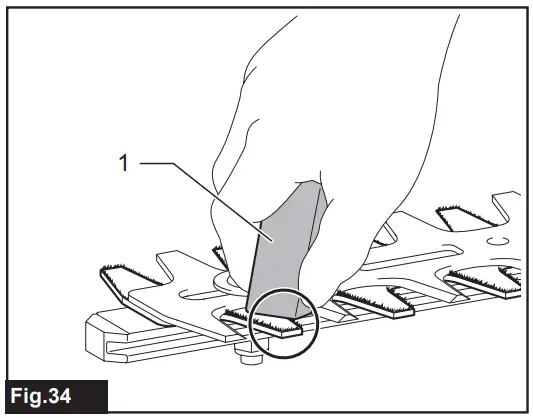 1

Fig.34