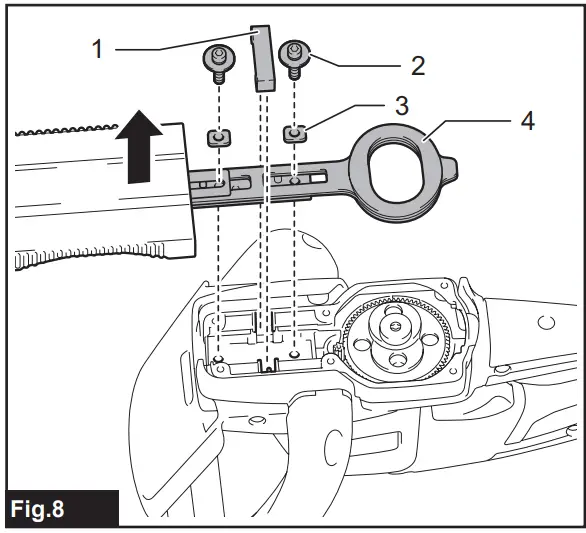 1
2
3
4
Fig.8